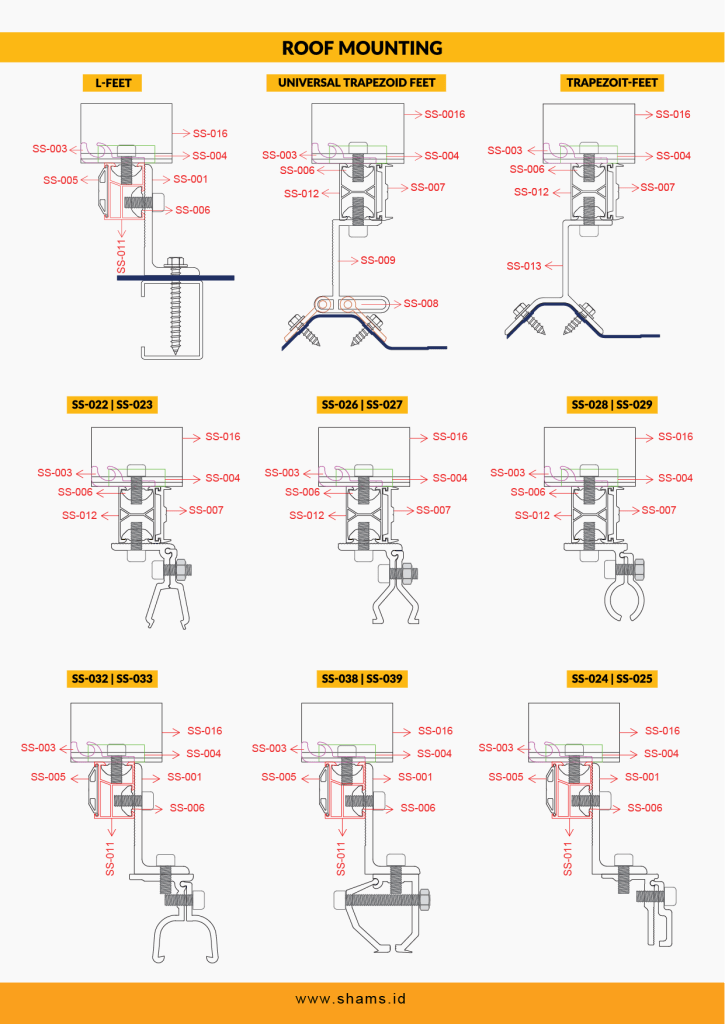 ROOF MOUNTING

L-FEET

SS-016
SS-003
SS-004
SS-005
SS-001
SS-006
SS-011

UNIVERSAL TRAPEZOID FEET

SS-0016
SS-003
SS-004
SS-006
SS-007
SS-012
SS-009
SS-008

TRAPEZOIT-FEET

SS-016
SS-003
SS-004
SS-006
SS-007
SS-012
SS-013

SS-022 | SS-023

SS-016
SS-003
SS-004
SS-006
SS-007
SS-012

SS-026 | SS-027

SS-016
SS-003
SS-004
SS-006
SS-007
SS-012

SS-028 | SS-029

SS-016
SS-003
SS-004
SS-006
SS-007
SS-012

SS-032 | SS-033

SS-016
SS-003
SS-004
SS-005
SS-001
SS-006
SS-011

SS-038 | SS-039

SS-016
SS-003
SS-004
SS-005
SS-001
SS-006
SS-011

SS-024 | SS-025

SS-016
SS-003
SS-004
SS-005
SS-001
SS-006
SS-011

www.shams.id